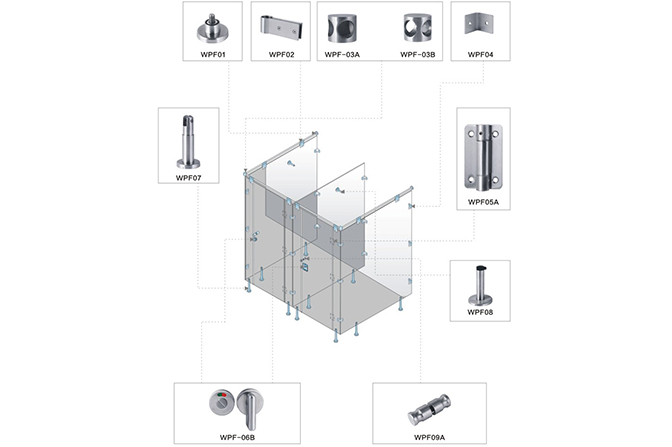 WPF01
WPF02
WPF-03A
WPF-03B
WPF04
WPF07
WPF05A
WPF08
WPF-06B
WPF09A